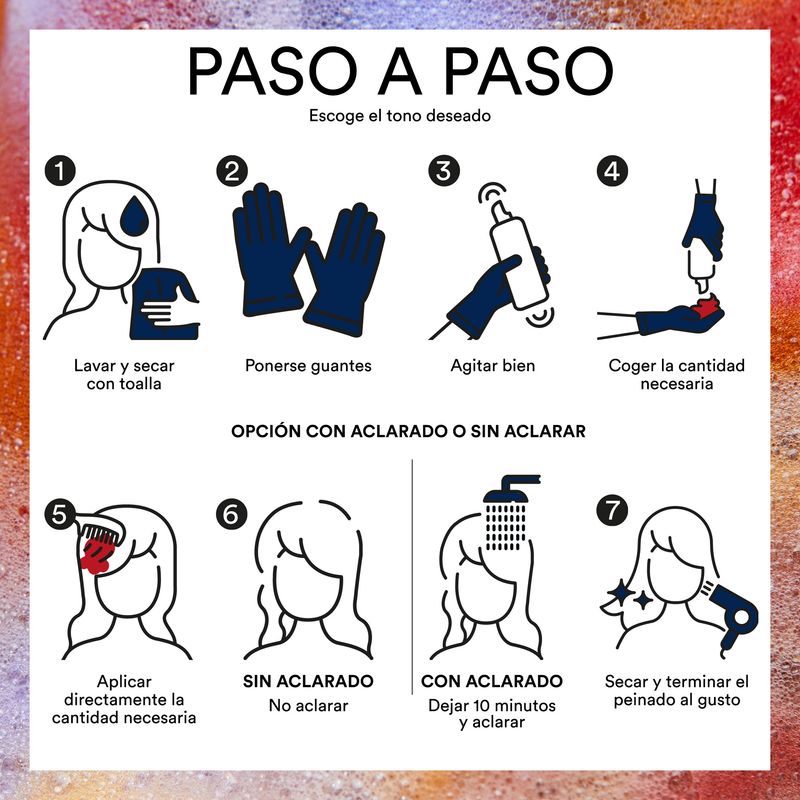 PASO A PASO

Escoge el tono deseado

1
Lavar y secar con toalla

2
Ponerse guantes

3
Agitar bien

4
Coger la cantidad necesaria

OPCIÓN CON ACLARADO O SIN ACLARAR

5
Aplicar directamente la cantidad necesaria

6
SIN ACLARADO
No aclarar

CON ACLARADO
Dejar 10 minutos y aclarar

7
Secar y terminar el peinado al gusto